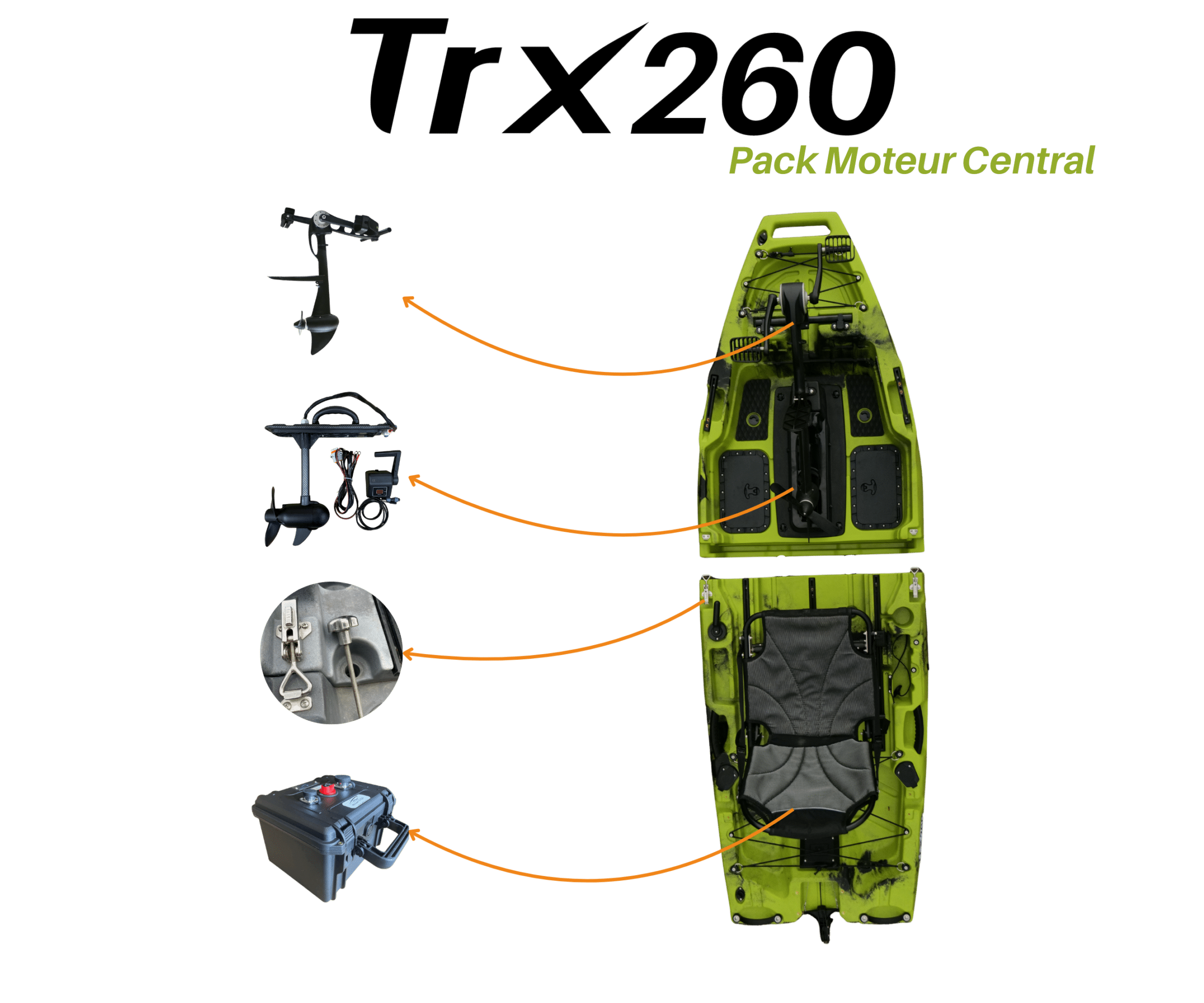 Trx260
Pack Moteur Central