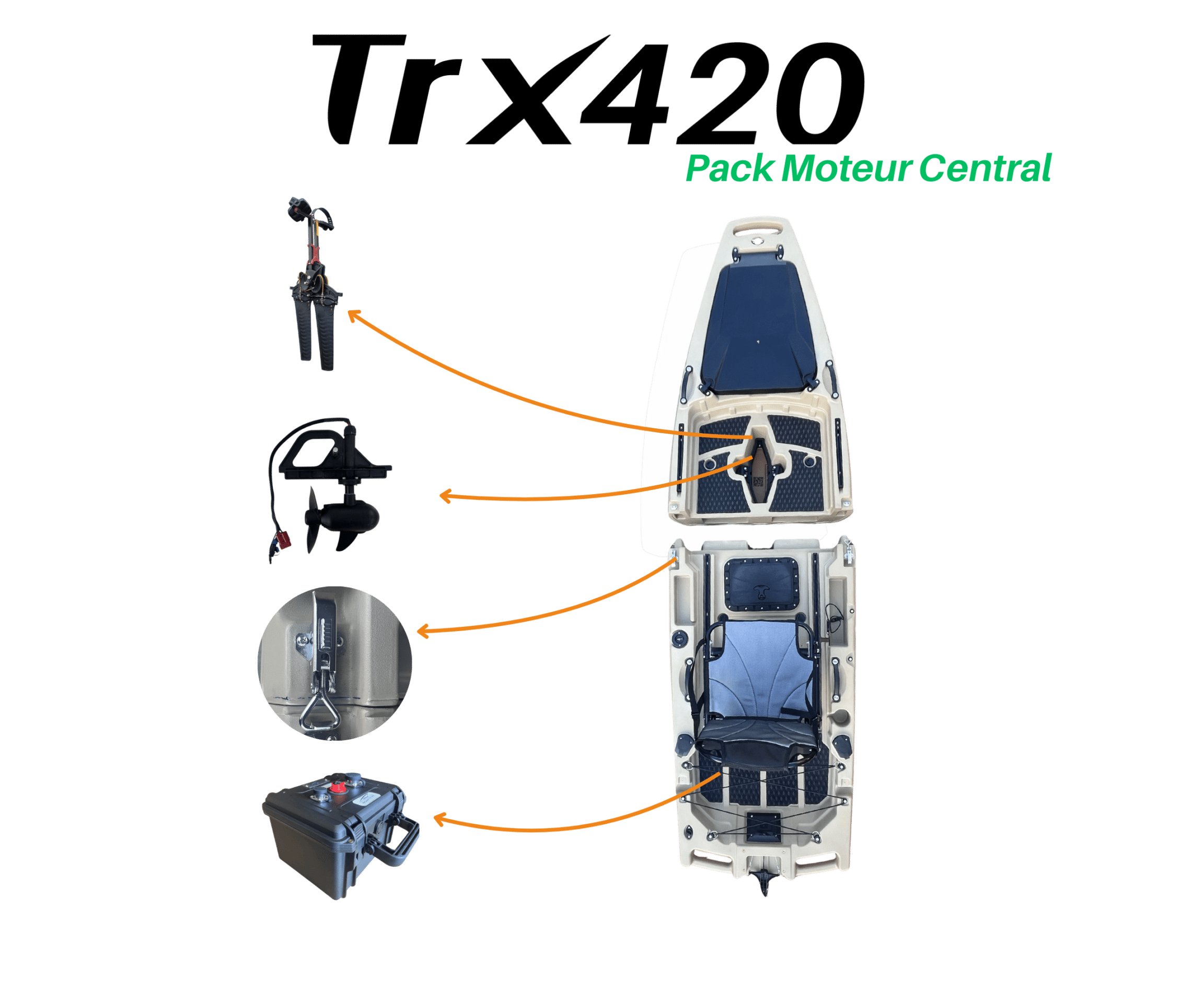 Trx420
Pack Moteur Central