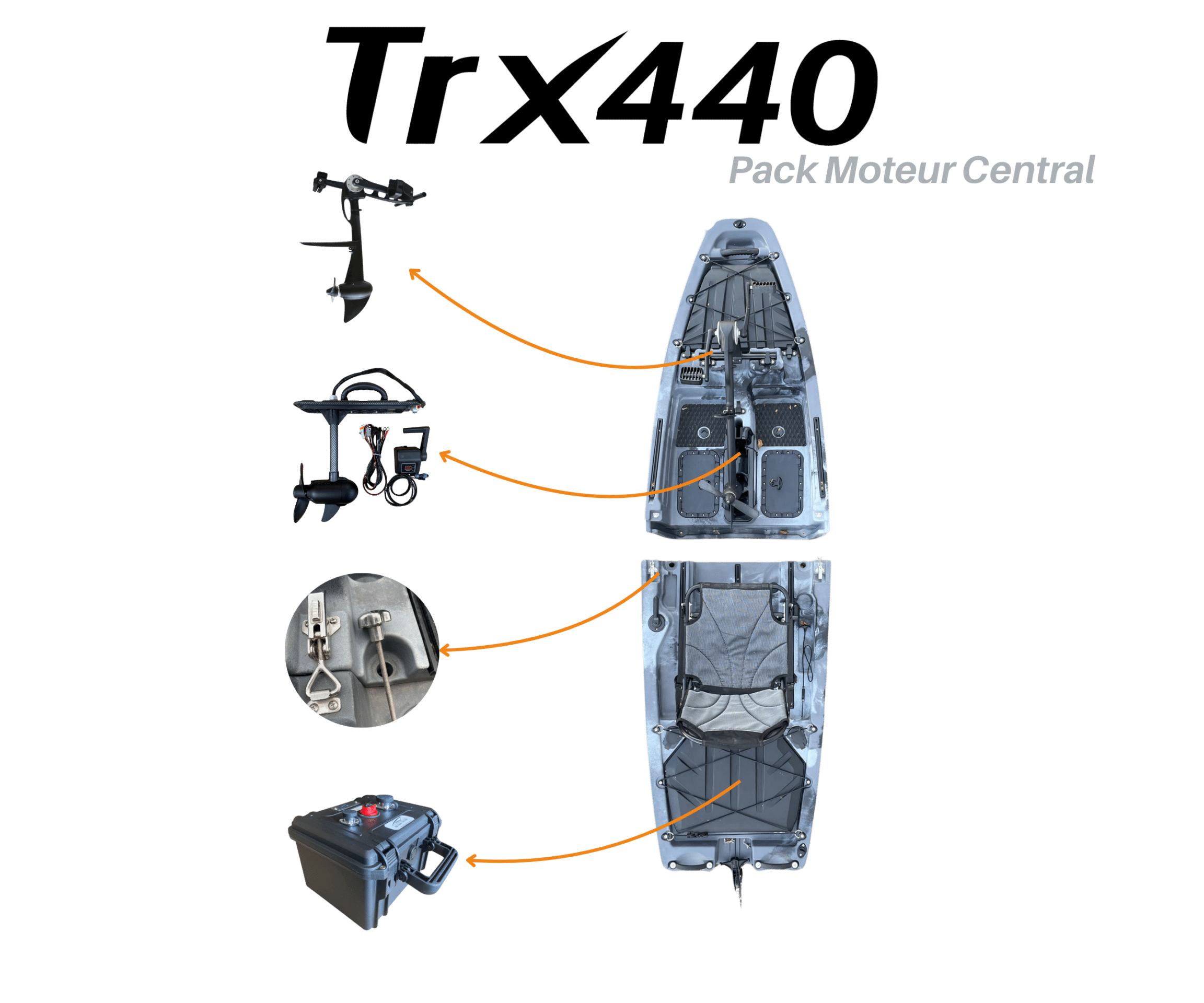 Trx440

Pack Moteur Central