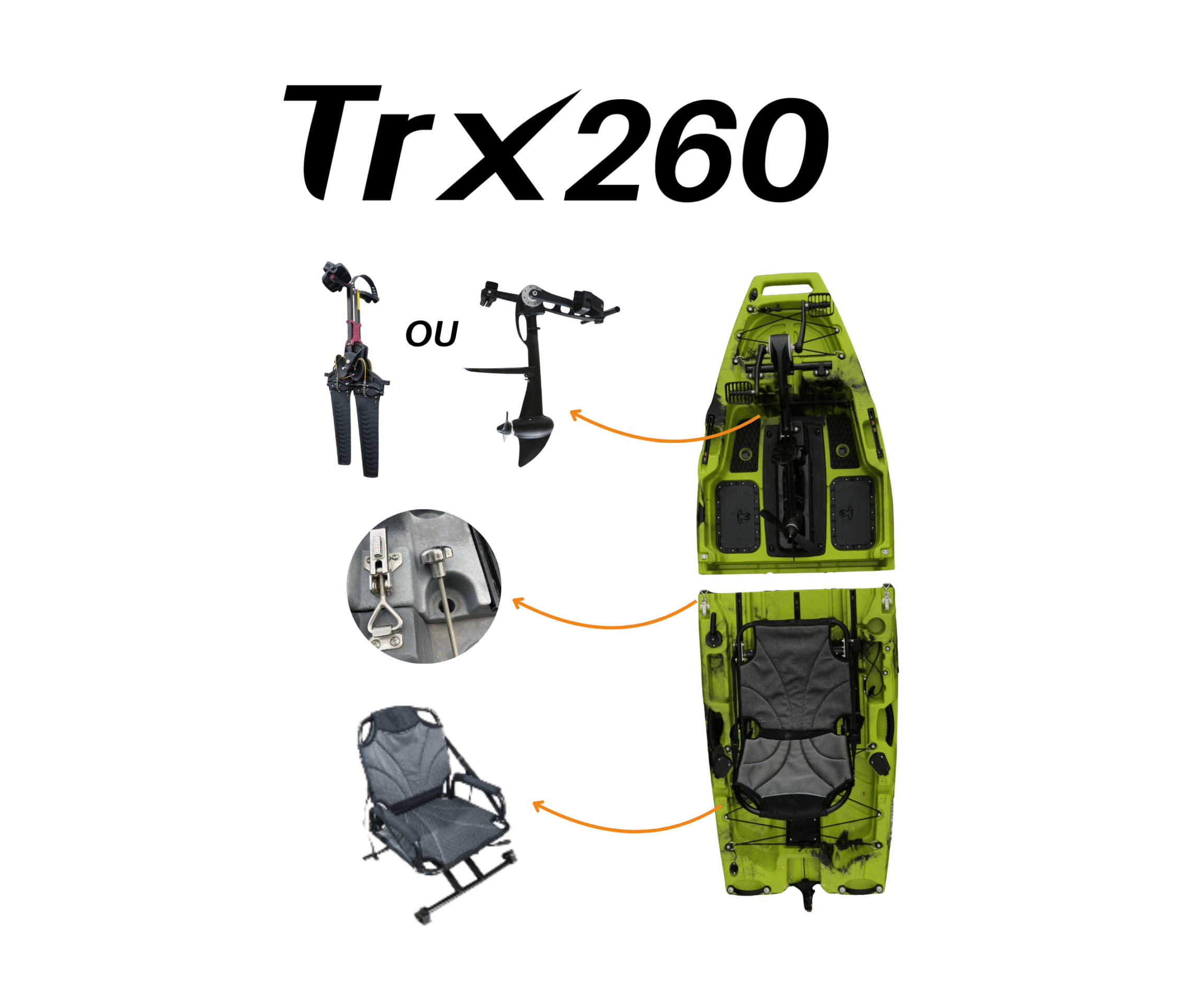 Trx260

OU