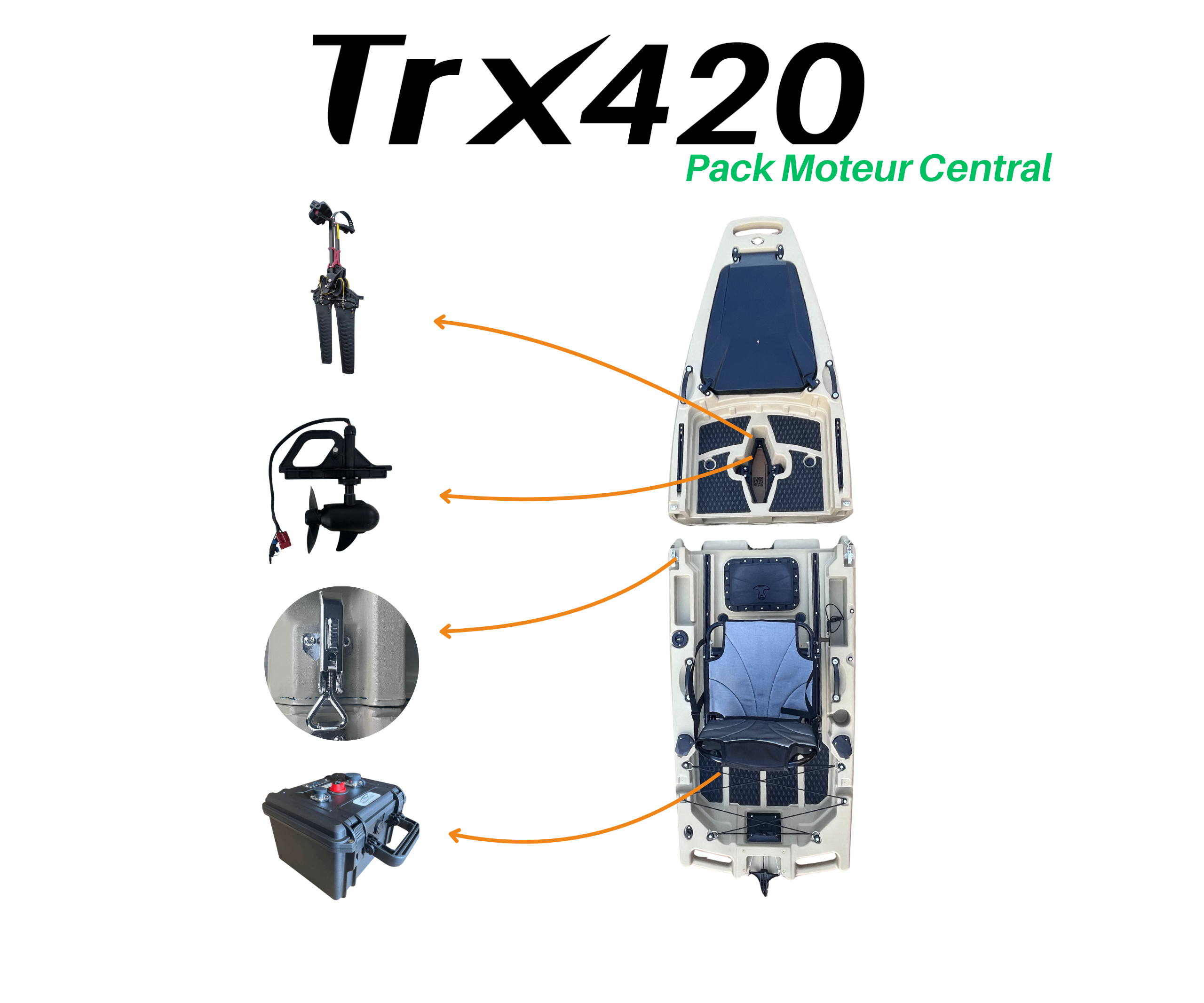 Trx420
Pack Moteur Central